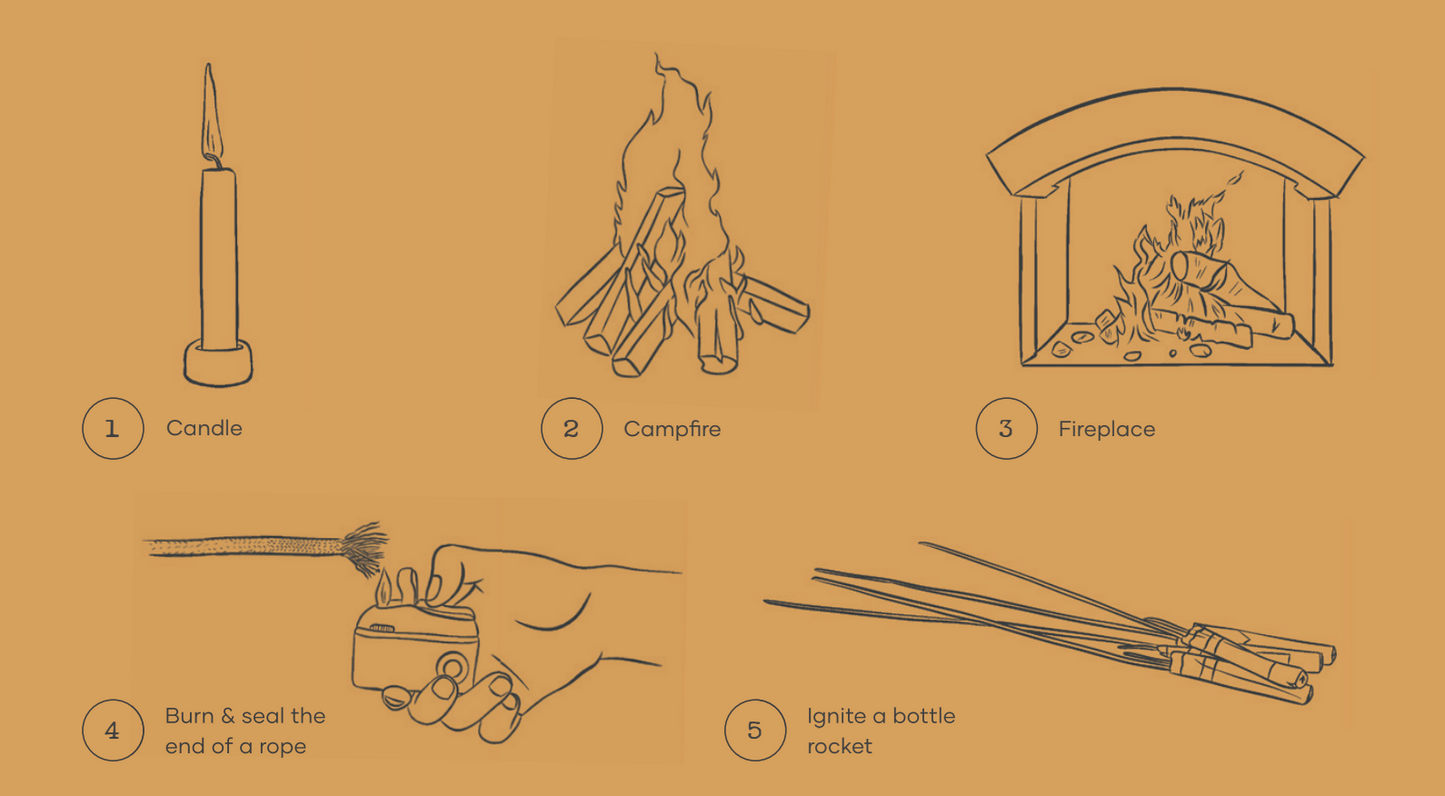 1 Candle

2 Campfire

3 Fireplace

4 Burn & seal the end of a rope

5 Ignite a bottle rocket