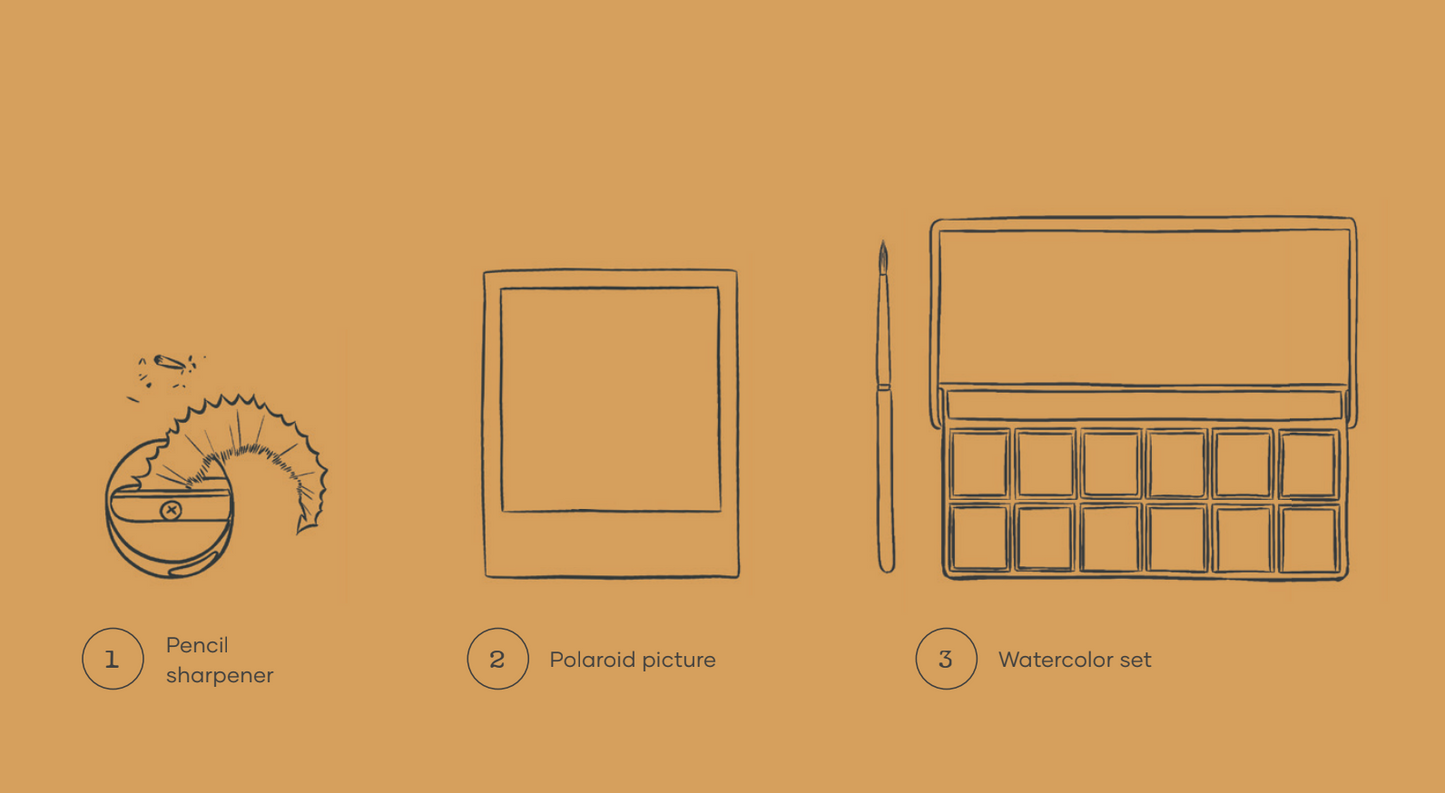 1 Pencil sharpener

2 Polaroid picture

3 Watercolor set